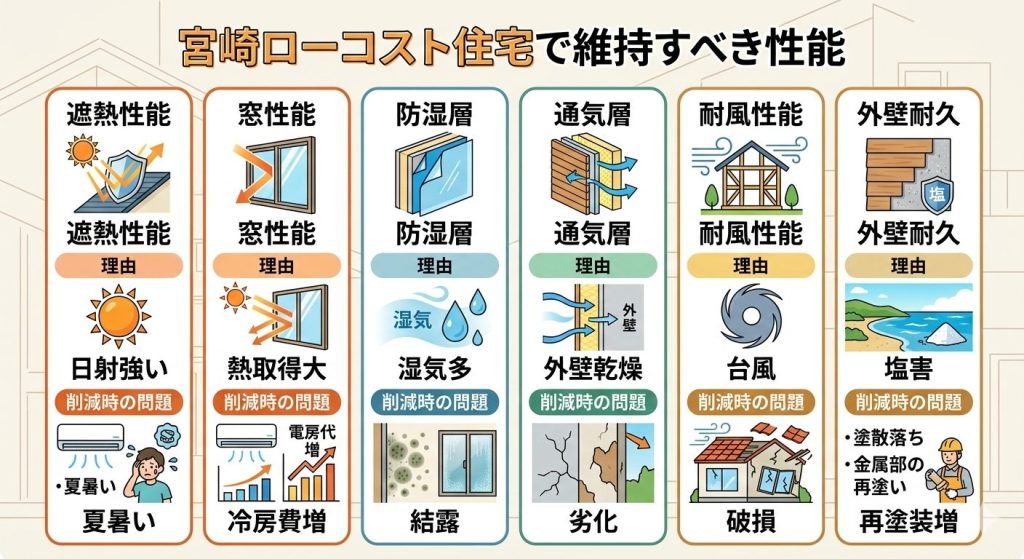 宮崎ローコスト住宅で維持すべき性能

遮熱性能
遮熱性能
理由
日射強い
削減時の問題
・夏暑い
夏暑い

窓性能
窓性能
理由
熱取得大
削減時の問題
電房代増
冷房費増

防湿層
防湿層
理由
湿気
湿気多
削減時の問題
結露

通気層
通気層
理由
外壁
外壁乾燥
削減時の問題
劣化

耐風性能
耐風性能
理由
台風
削減時の問題
破損

外壁耐久
塩
外壁耐久
理由
塩害
削減時の問題
・塗散落ち
・金属部の再塗い
再塗装増